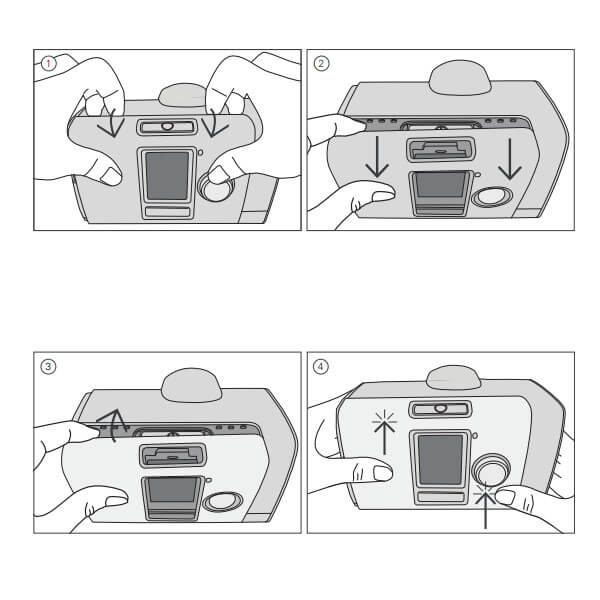 1

2

3

4