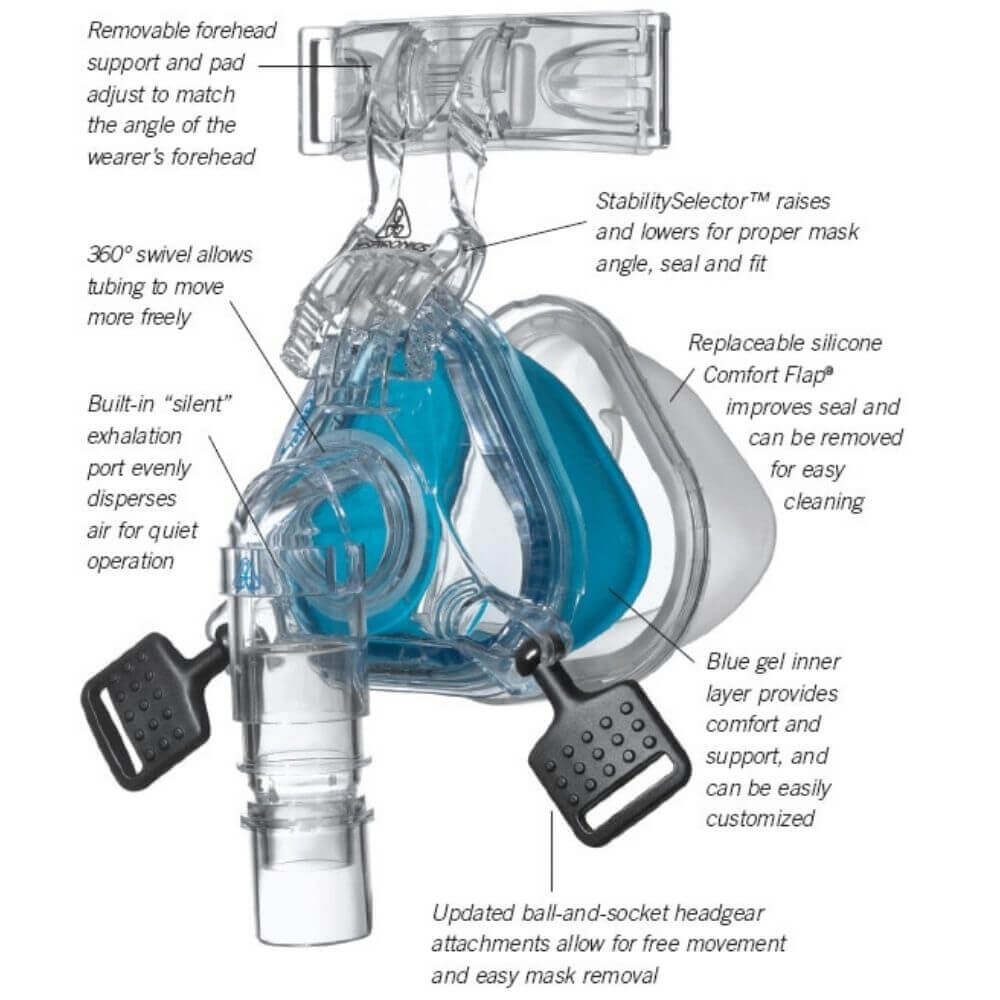 Removable forehead support and pad adjust to match the angle of the wearer's forehead

StabilitySelector™ raises and lowers for proper mask angle, seal and fit

360° swivel allows tubing to move more freely

Replaceable silicone Comfort Flap® improves seal and can be removed for easy cleaning

Built-in "silent" exhalation port evenly disperses air for quiet operation

Blue gel inner layer provides comfort and support, and can be easily customized

Updated ball-and-socket headgear attachments allow for free movement and easy mask removal