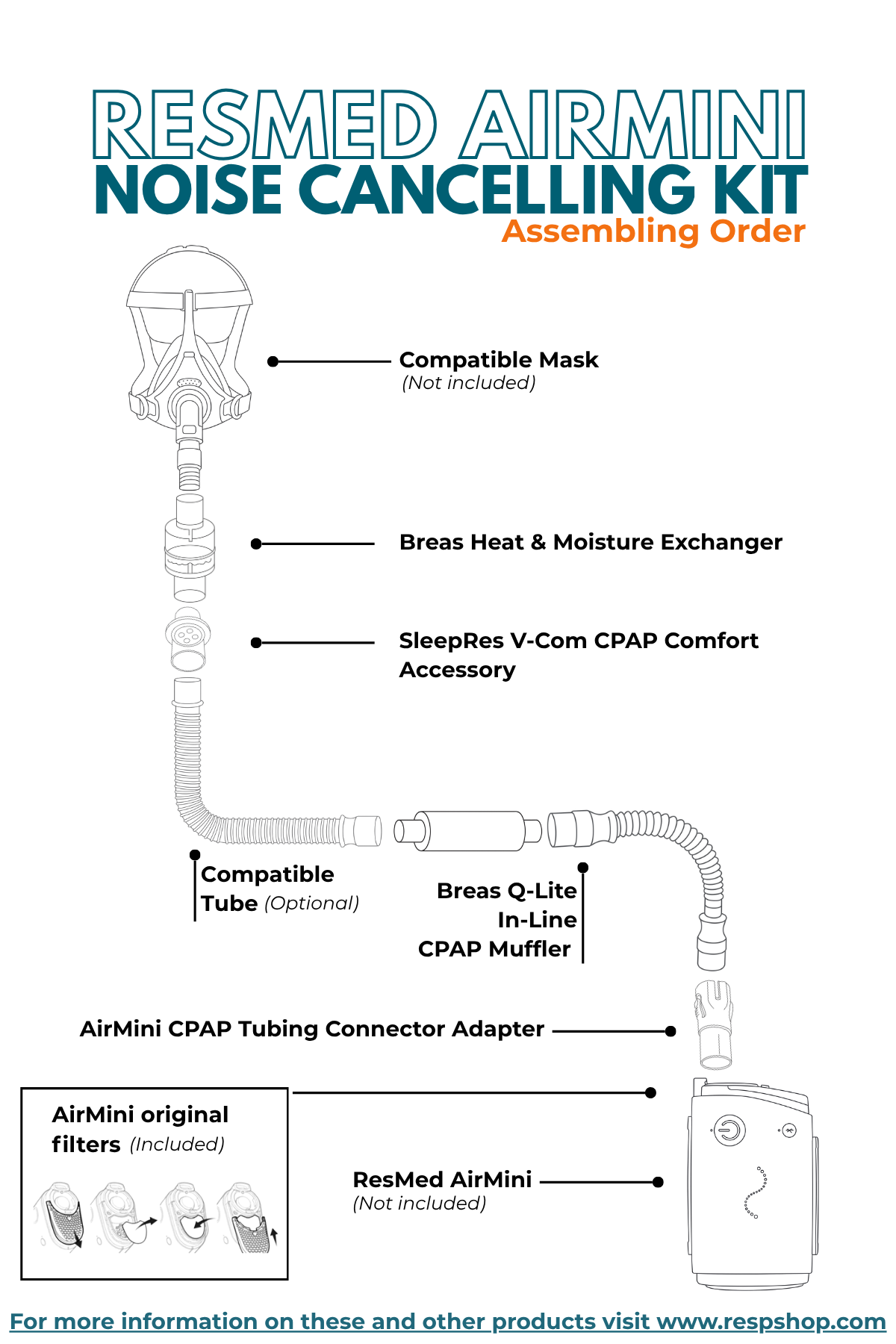 RESMED AIRMINI
NOISE CANCELLING KIT
Assembling Order

Compatible Mask
(Not included)

Breas Heat & Moisture Exchanger

SleepRes V-Com CPAP Comfort Accessory

Compatible Tube (Optional)

Breas Q-Lite In-Line CPAP Muffler

AirMini CPAP Tubing Connector Adapter

AirMini original filters (Included)

ResMed AirMini
(Not included)

For more information on these and other products visit www.respshop.com