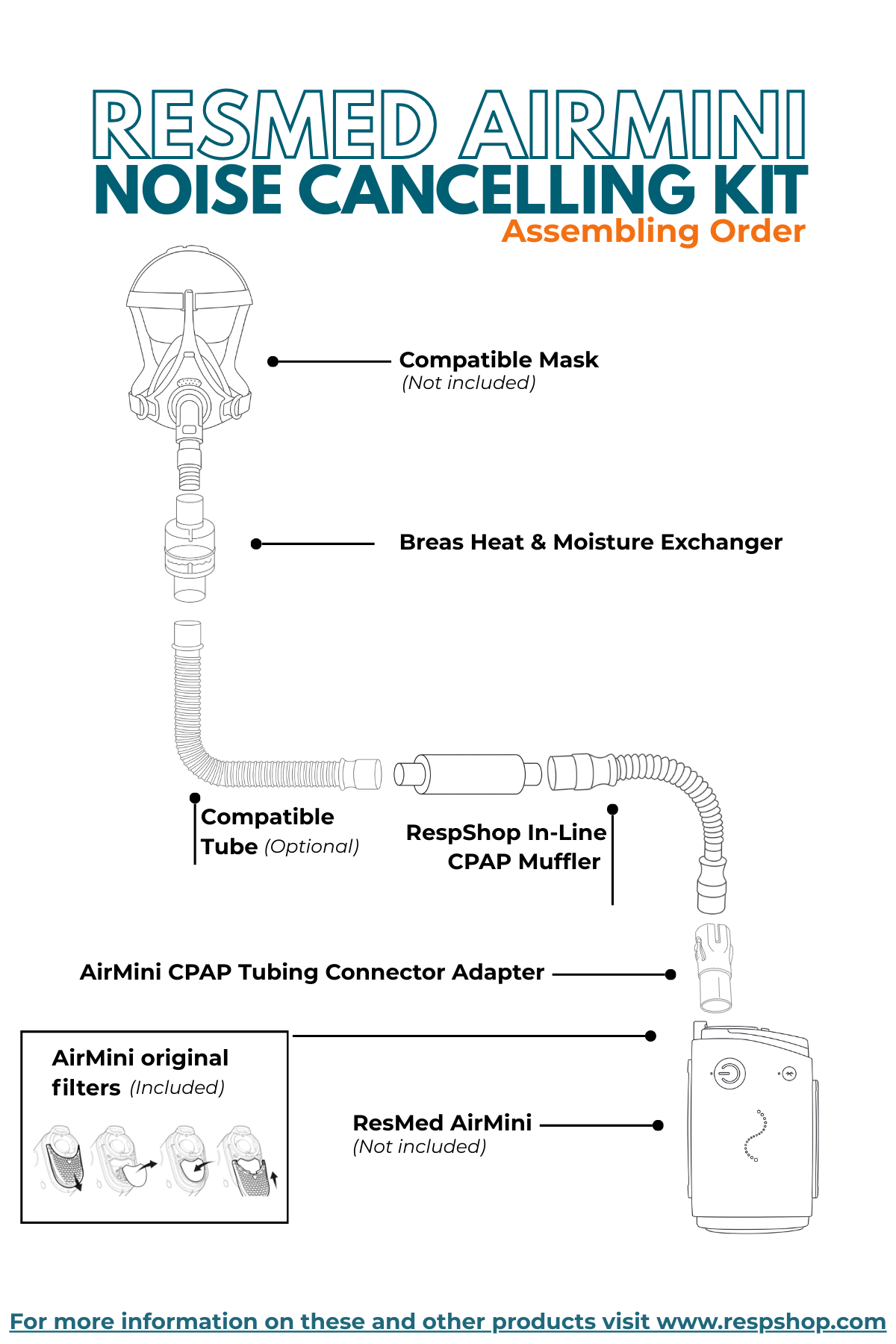 RESMED AIRMINI
NOISE CANCELLING KIT
Assembling Order

Compatible Mask
(Not included)

Breas Heat & Moisture Exchanger

Compatible Tube (Optional)

RespShop In-Line CPAP Muffler

AirMini CPAP Tubing Connector Adapter

AirMini original filters (Included)

ResMed AirMini
(Not included)

For more information on these and other products visit www.respshop.com